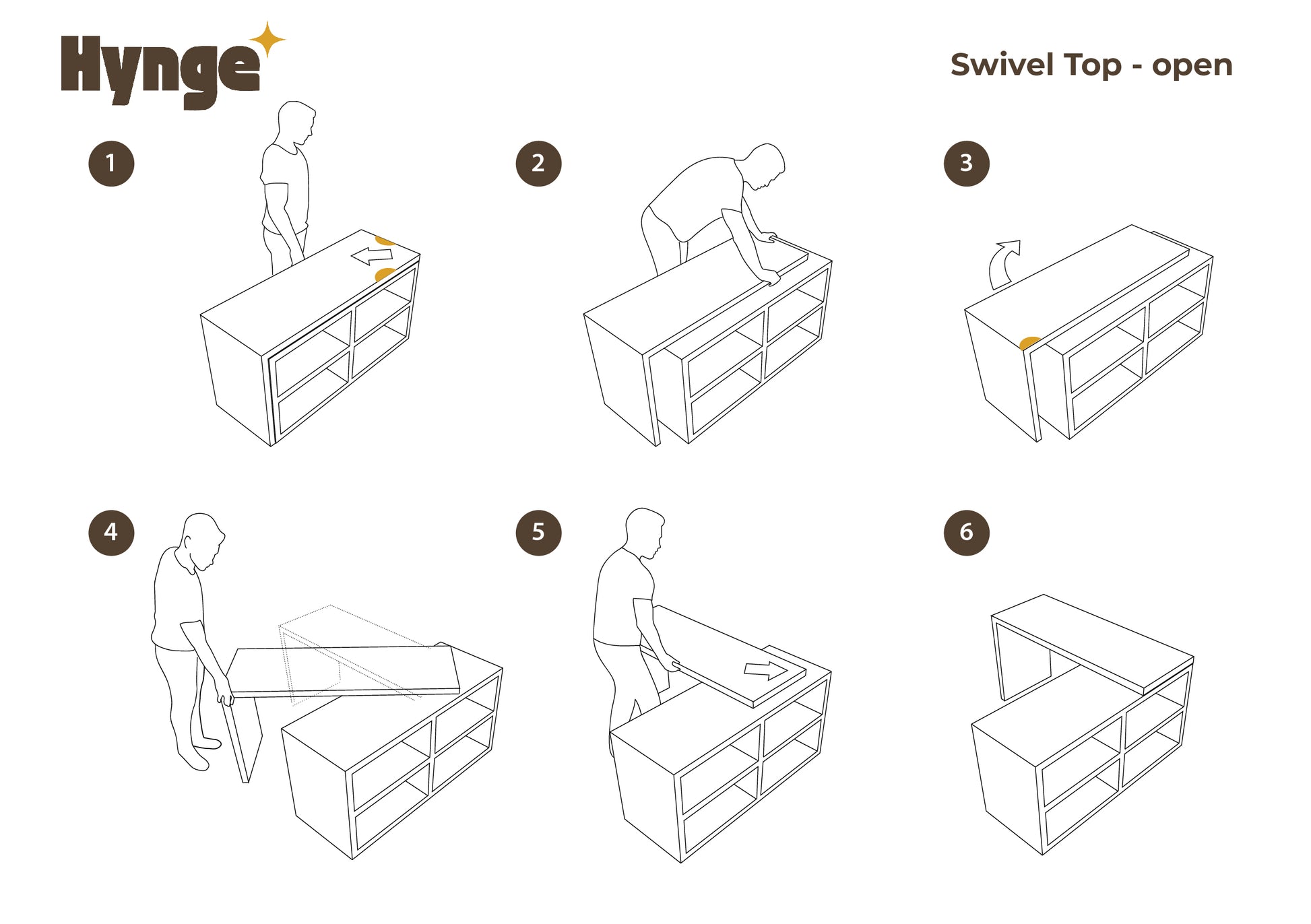 Hynge

Swivel Top - open

1

2

3

4

5

6