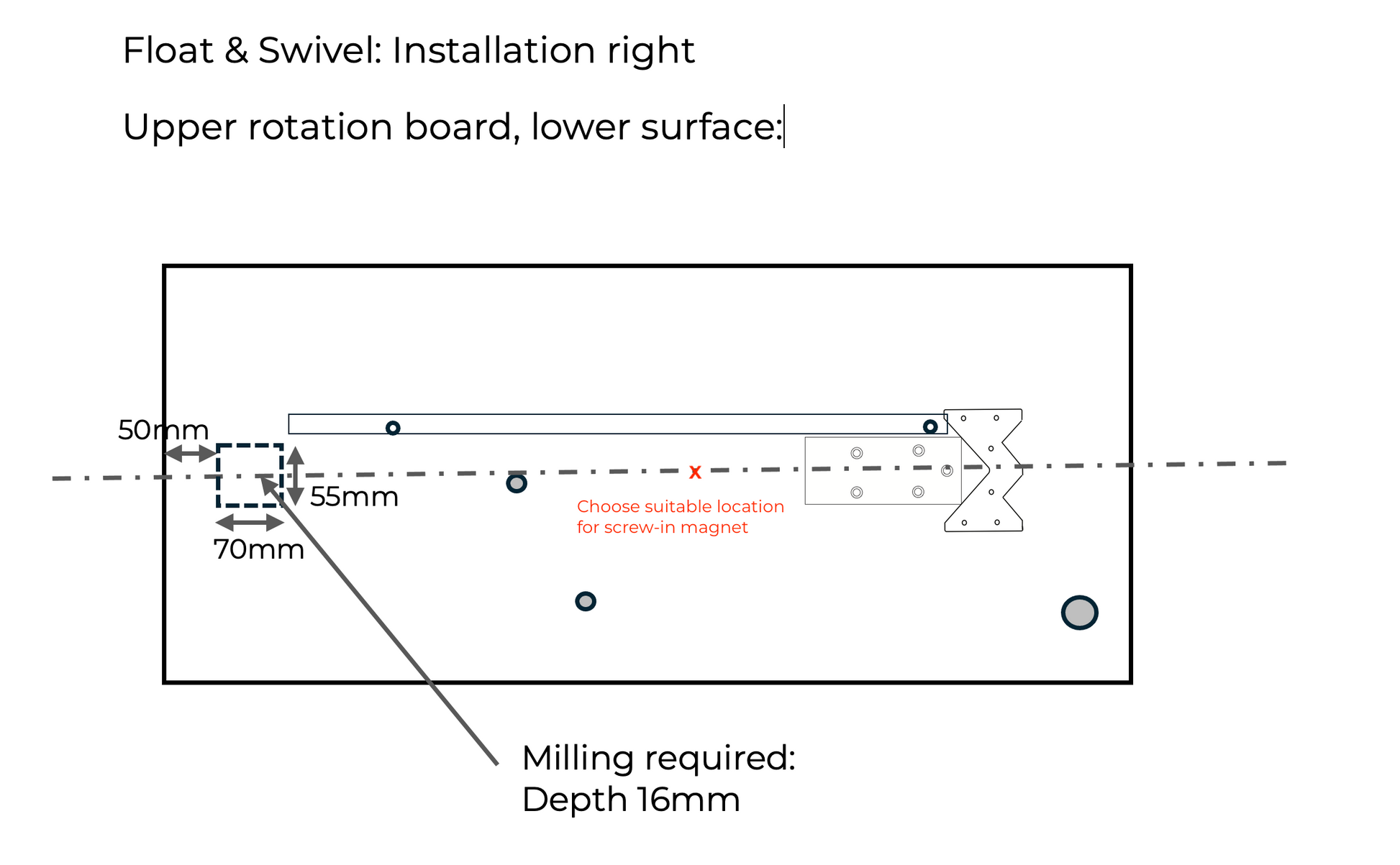 Float & Swivel: Installation right

Upper rotation board, lower surface:

50mm

55mm

70mm

x

Choose suitable location for screw-in magnet

Milling required:
Depth 16mm