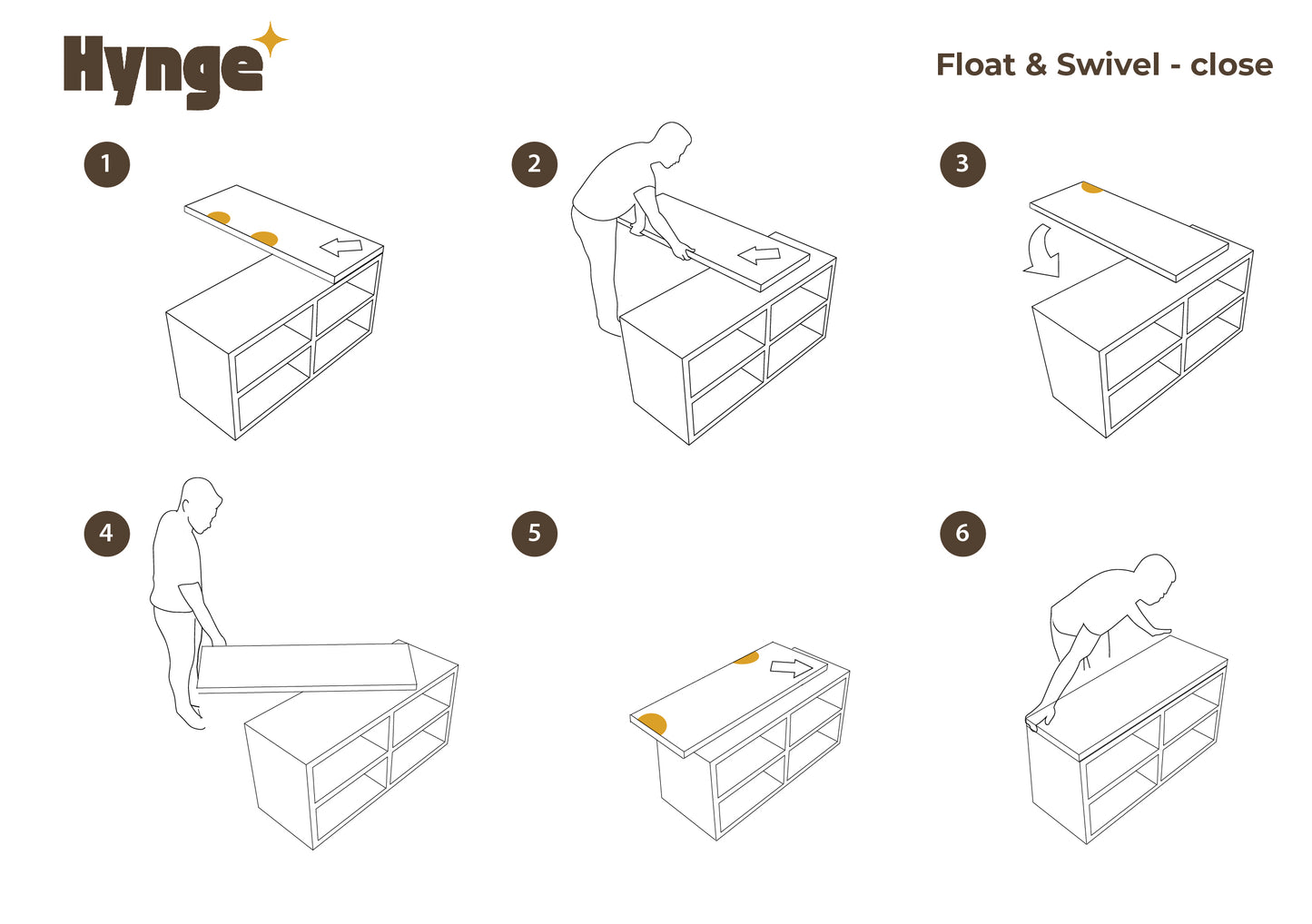 Hynge

Float & Swivel - close

1

2

3

4

5

6