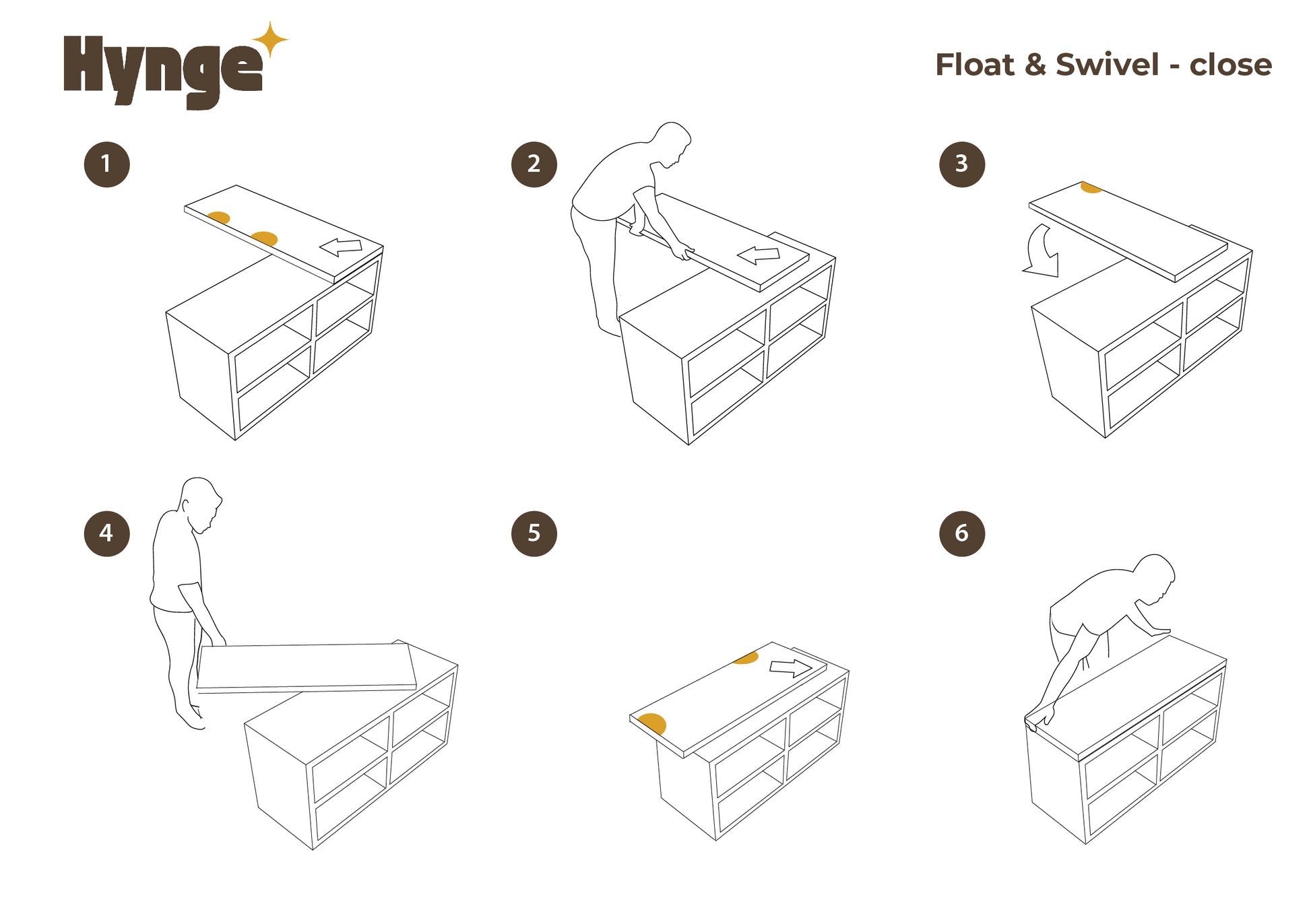 Hynge

Float & Swivel - close

1

2

3

4

5

6