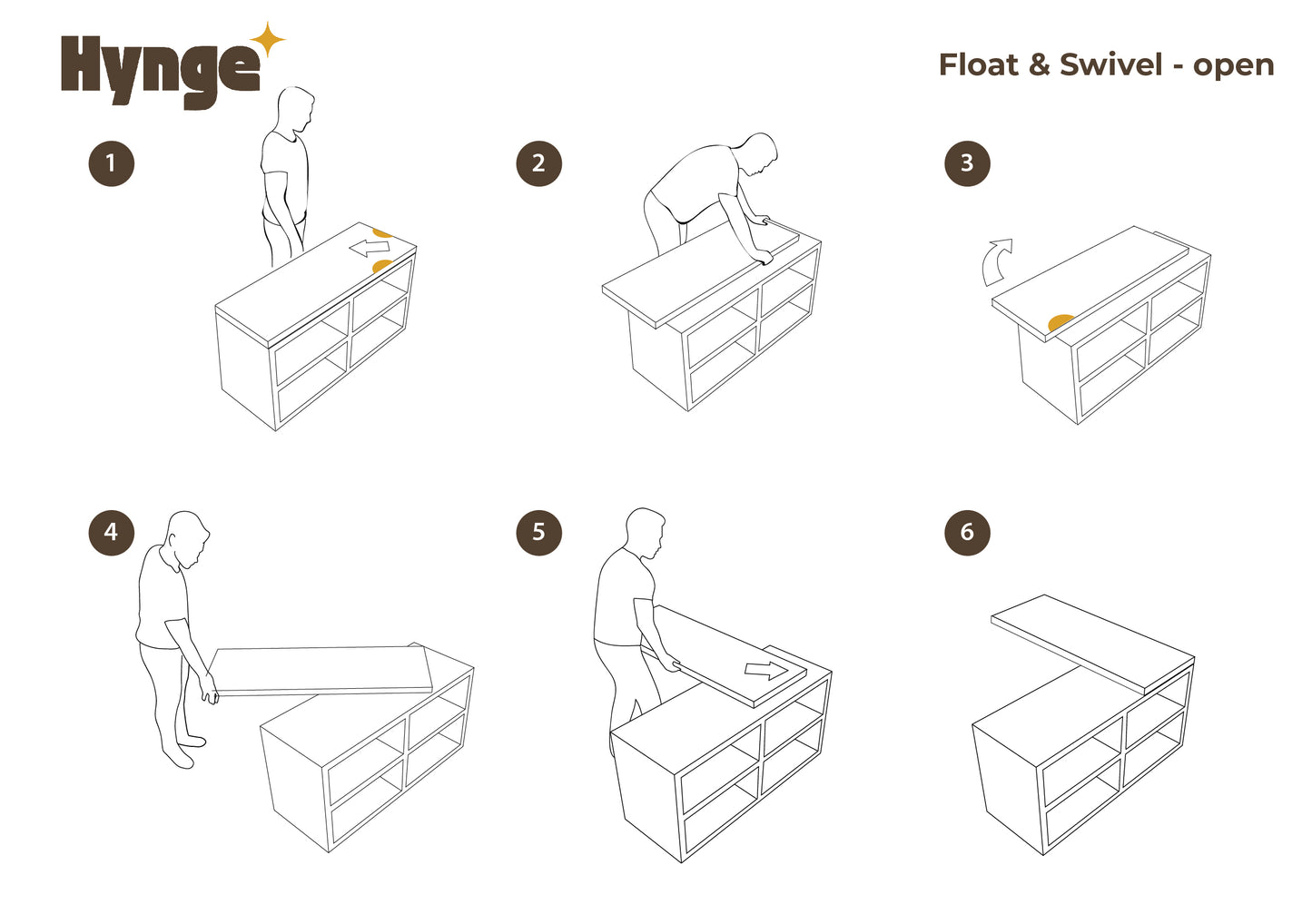 Hynge

Float & Swivel - open

1

2

3

4

5

6