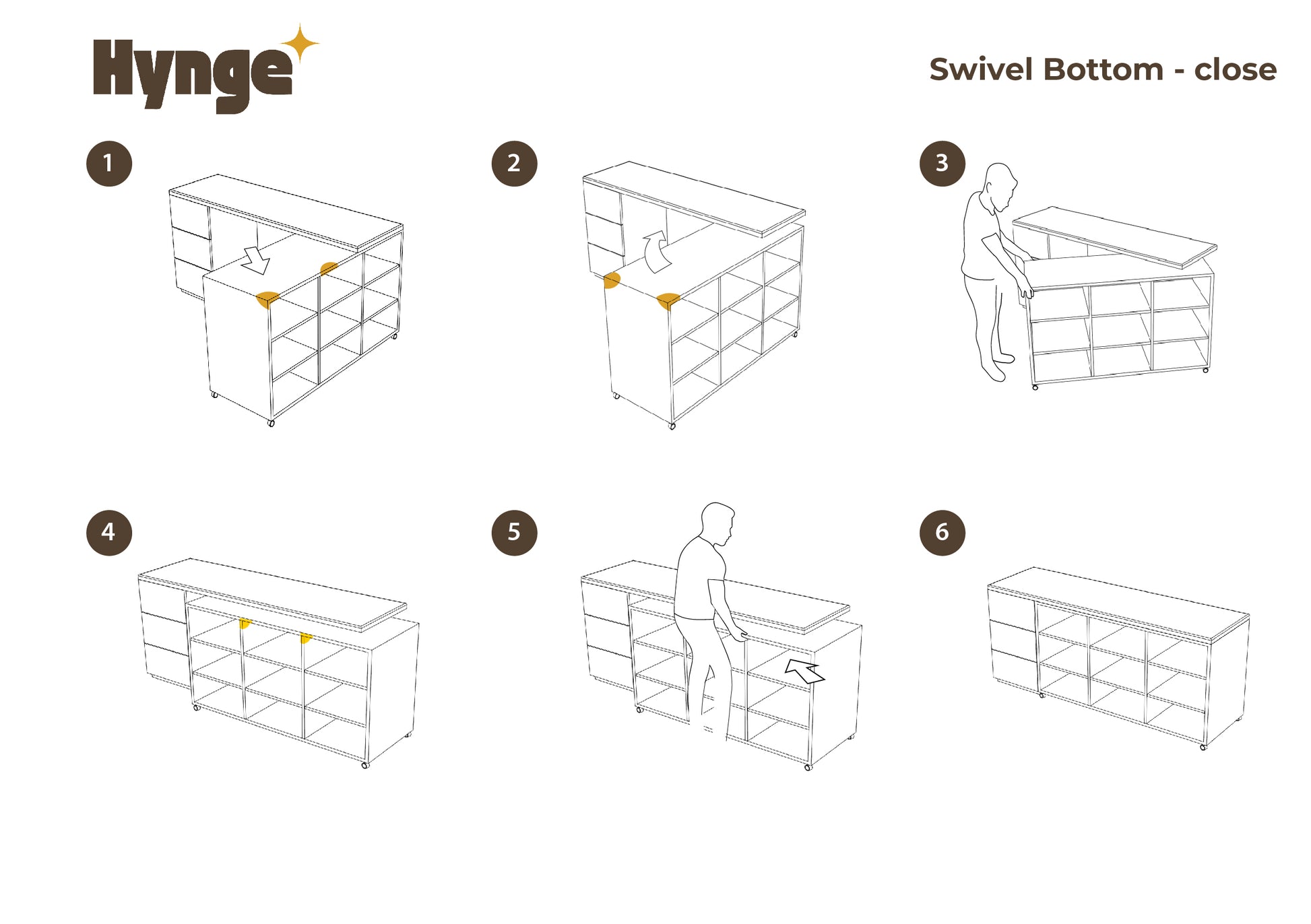 Hynge

Swivel Bottom - close

1

2

3

4

5

6