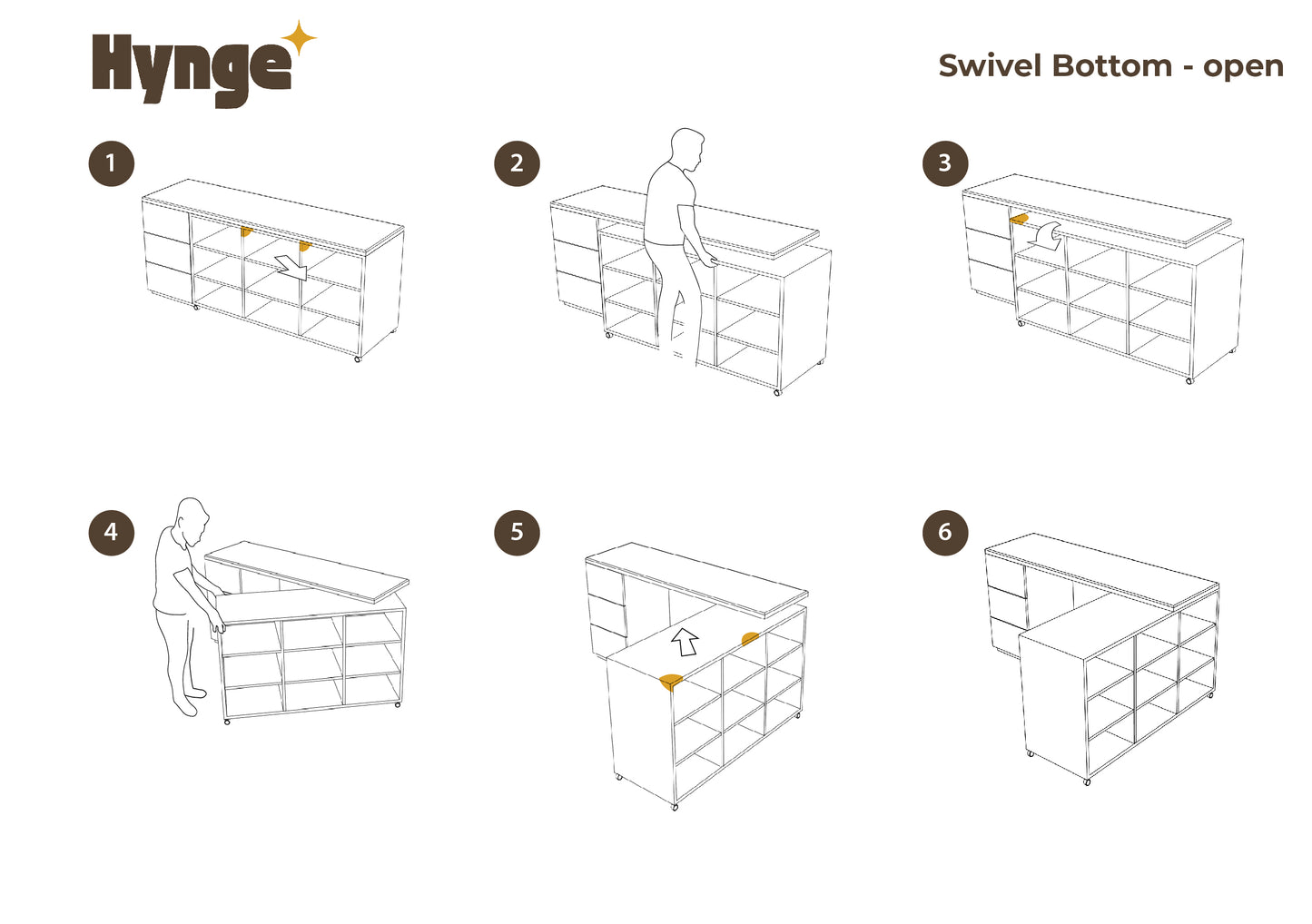 Hynge

Swivel Bottom - open

1

2

3

4

5

6