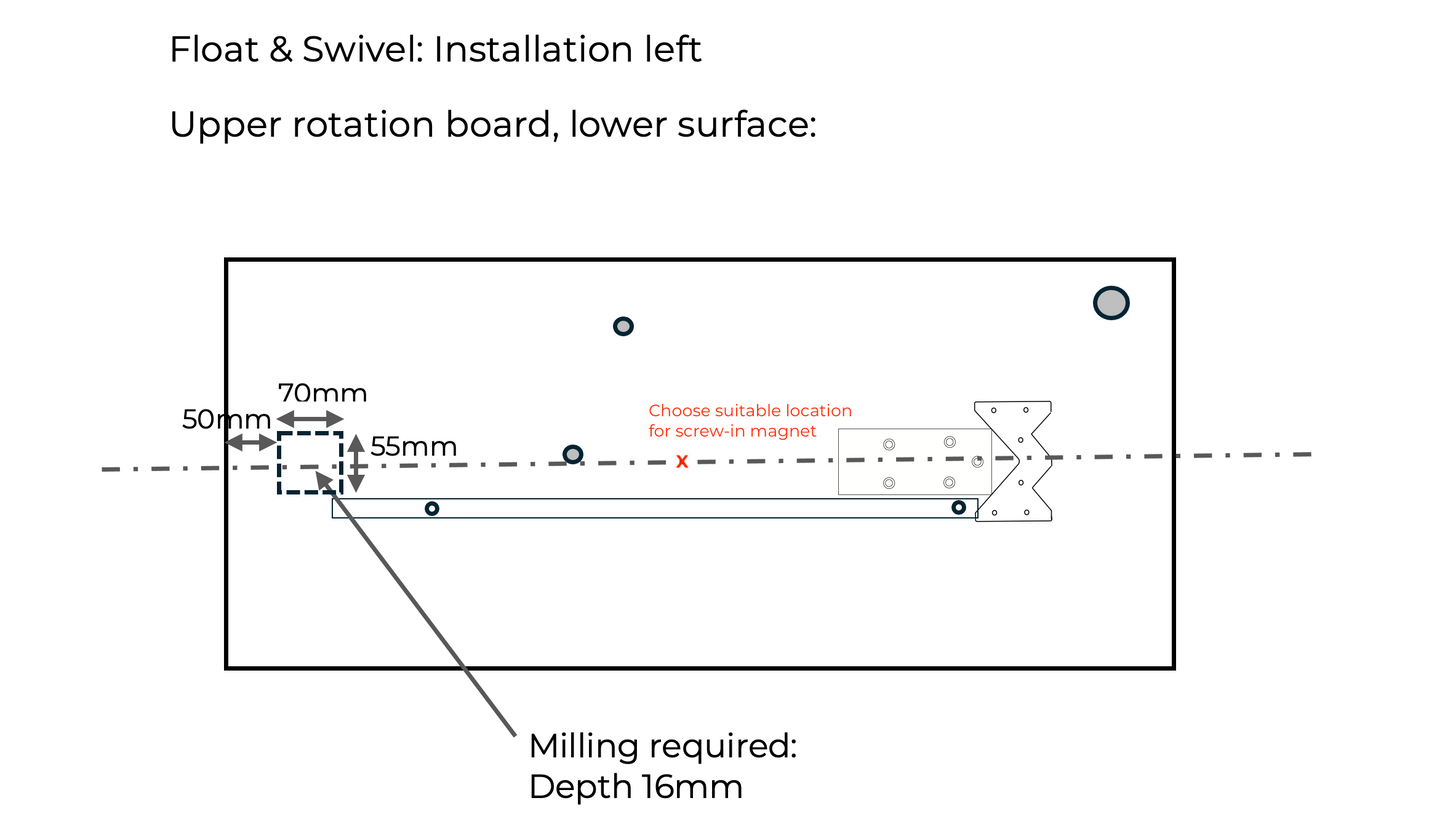 Float & Swivel: Installation left

Upper rotation board, lower surface:

70mm

50mm

55mm

Choose suitable location for screw-in magnet

x

Milling required:
Depth 16mm